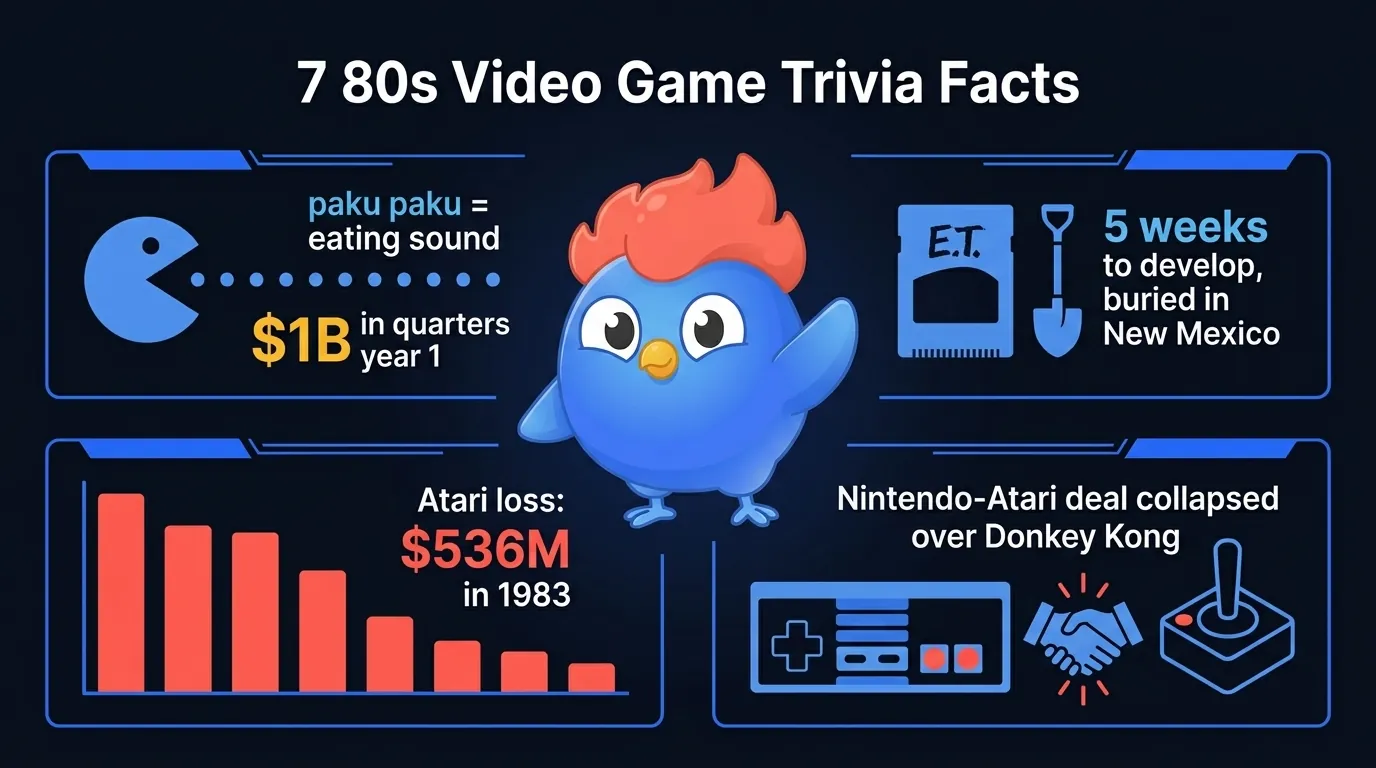 7 80s Video Game Trivia Facts

paku paku = eating sound

$1B in quarters year 1

E.T.

5 weeks to develop, buried in New Mexico

Atari loss: $536M in 1983

Nintendo-Atari deal collapsed over Donkey Kong