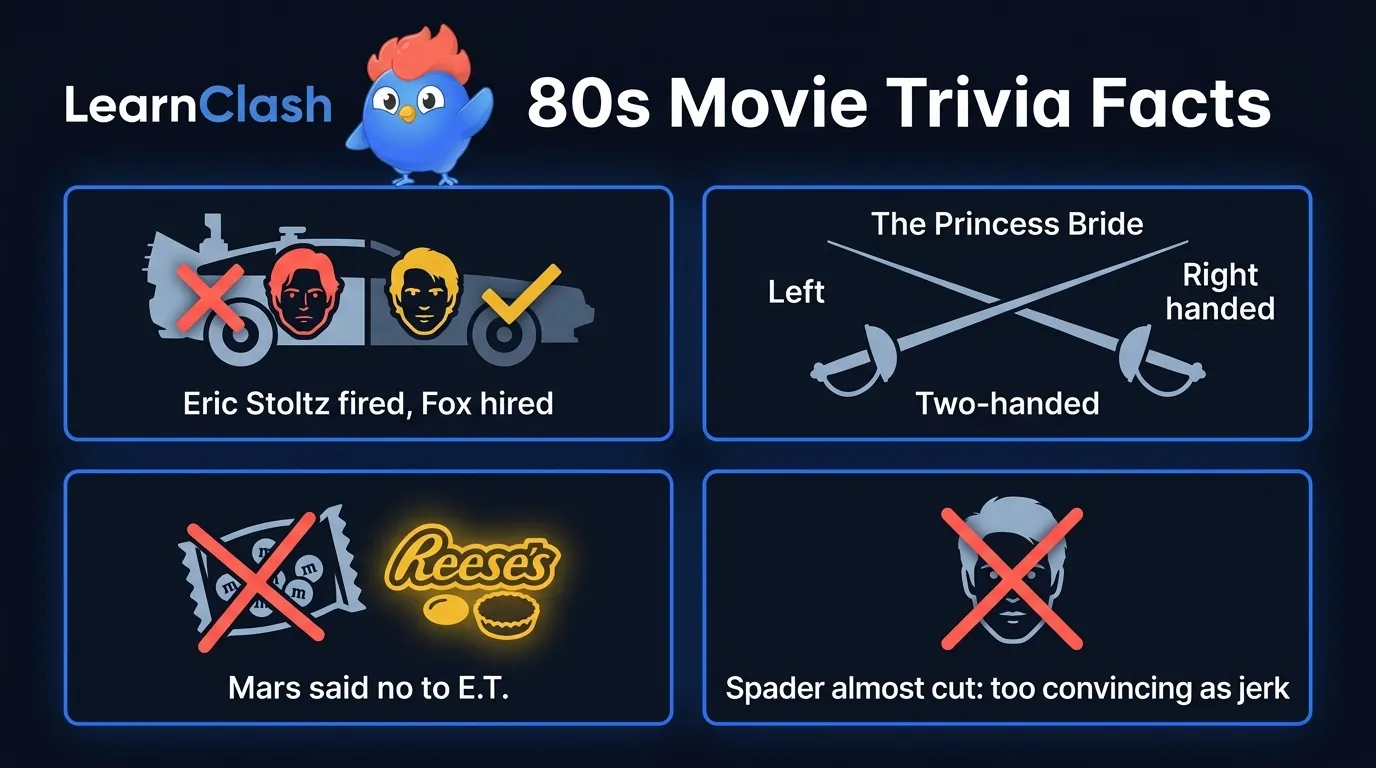 LearnClash

80s Movie Trivia Facts

Eric Stoltz fired, Fox hired

The Princess Bride

Left

Right handed

Two-handed

m m m m

Reese's

Mars said no to E.T.

Spader almost cut: too convincing as jerk