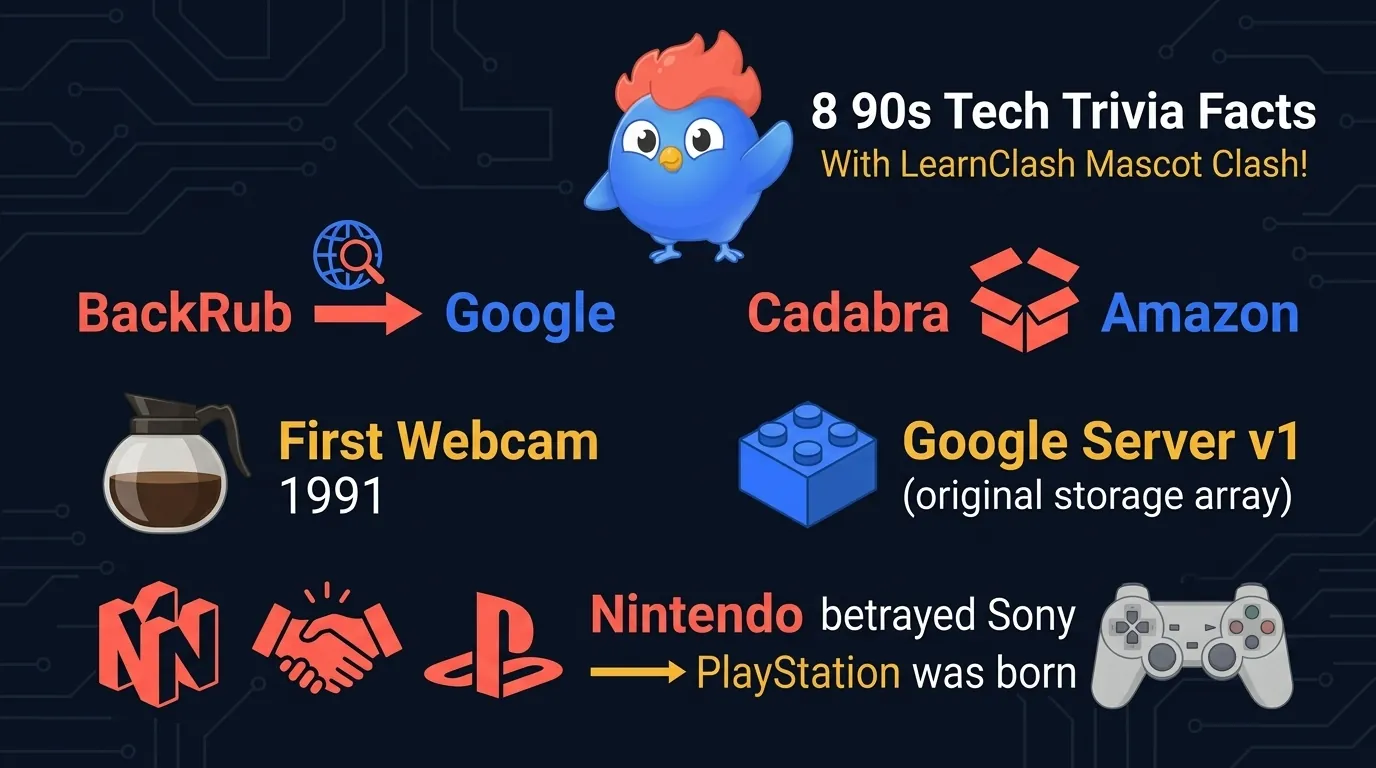 8 90s Tech Trivia Facts
With LearnClash Mascot Clash!

BackRub → Google

Cadabra Amazon

First Webcam
1991

Google Server v1
(original storage array)

Nintendo betrayed Sony
→ PlayStation was born