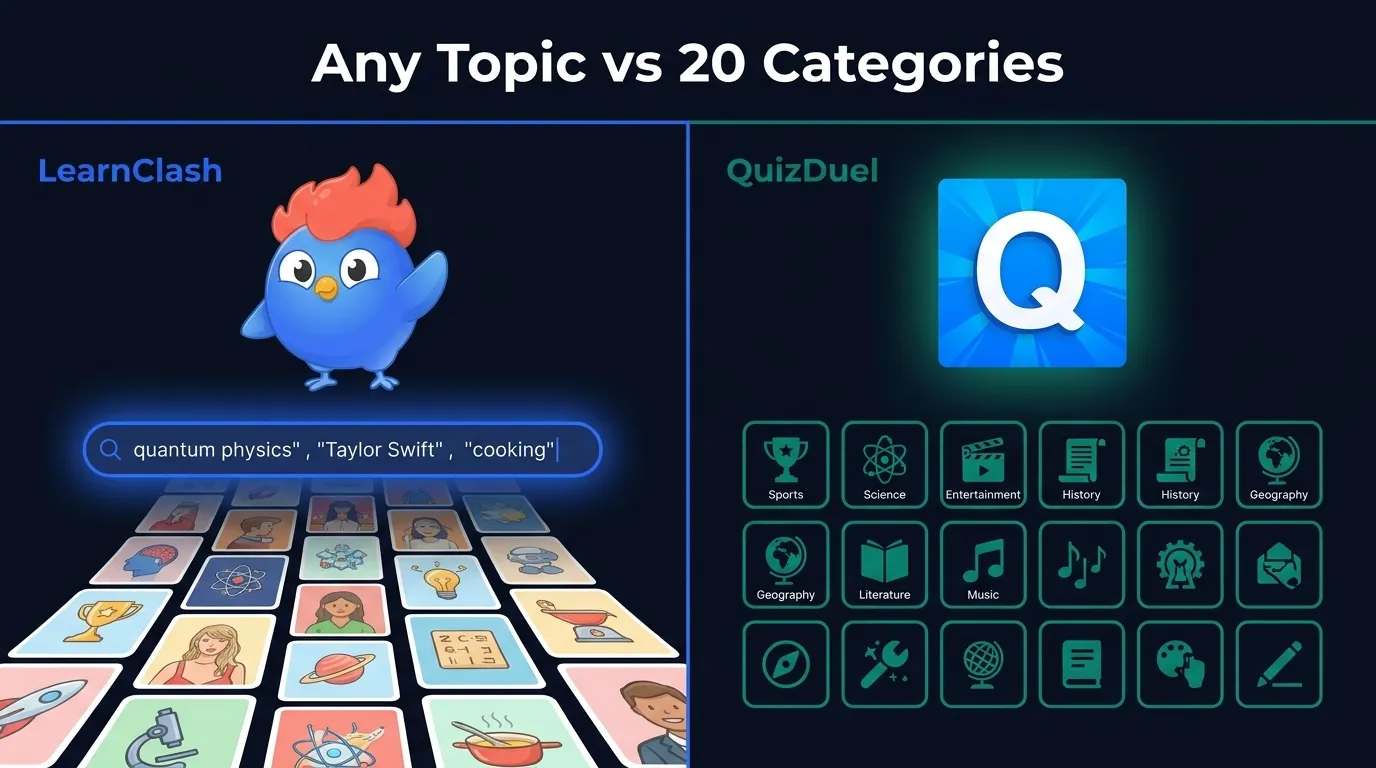 Any Topic vs 20 Categories

LearnClash

quantum physics" , "Taylor Swift" , "cooking"

QuizDuel

Q

Sports
Science
Entertainment
History
History
Geography
Geography
Literature
Music