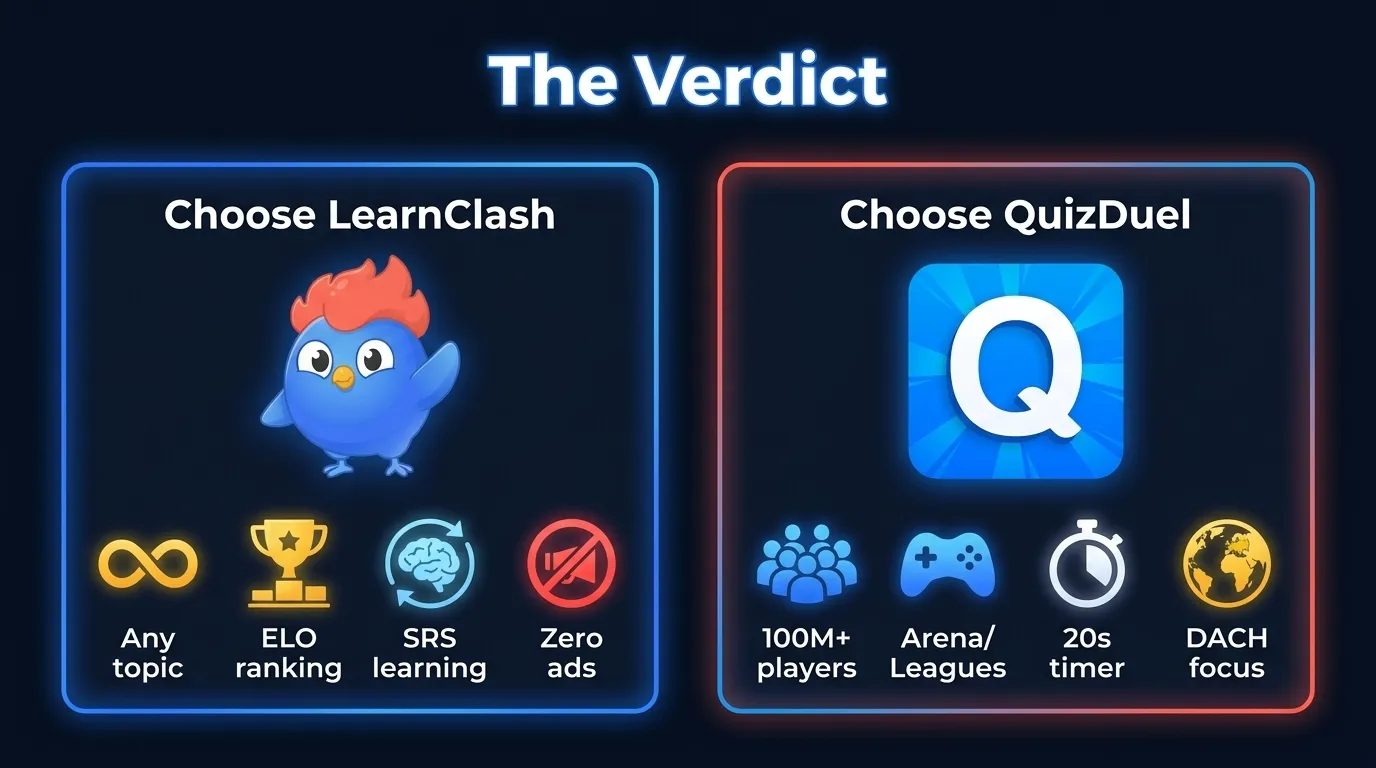 The Verdict

Choose LearnClash

Any topic

ELO ranking

SRS learning

Zero ads

Choose QuizDuel

Q

100M+ players

Arena/ Leagues

20s timer

DACH focus